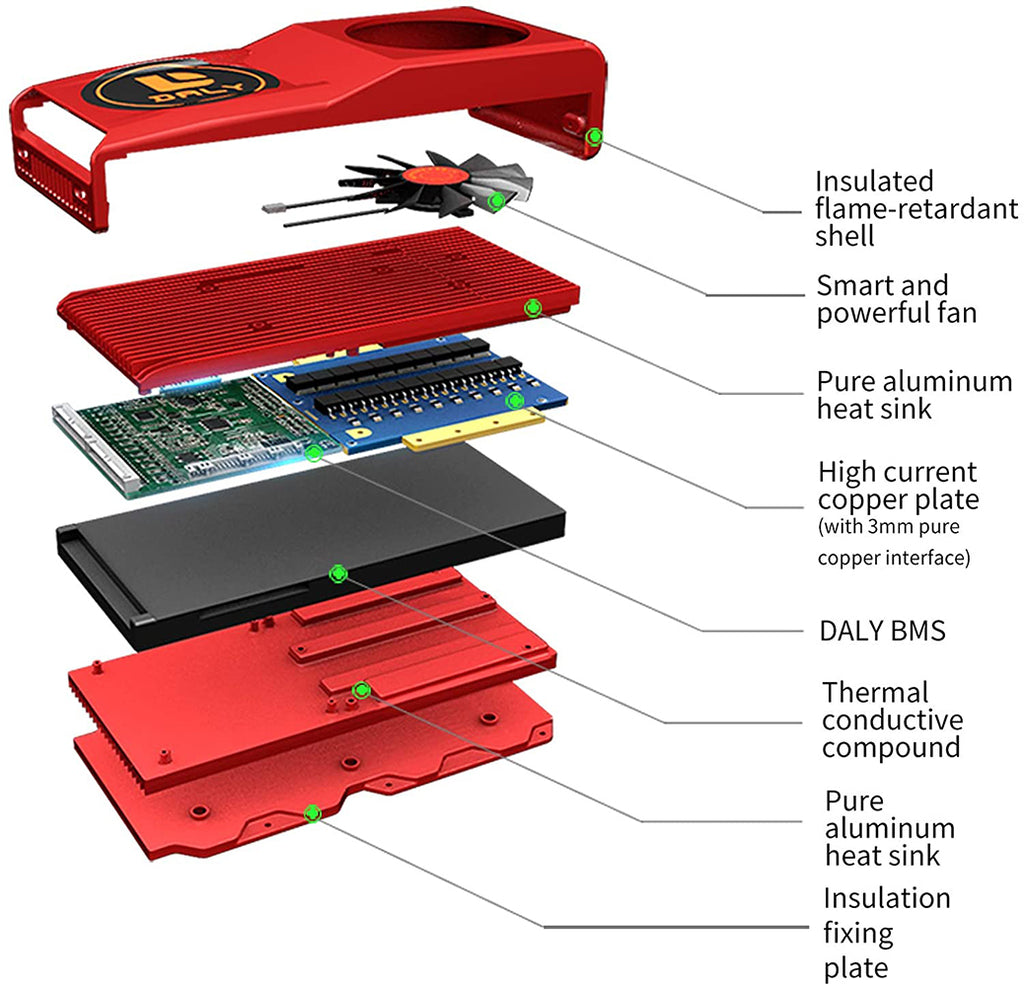 DALY

Insulated flame-retardant shell

Smart and powerful fan

Pure aluminum heat sink

High current copper plate
(with 3mm pure copper interface)

DALY BMS

Thermal conductive compound

Pure aluminum heat sink

Insulation fixing plate