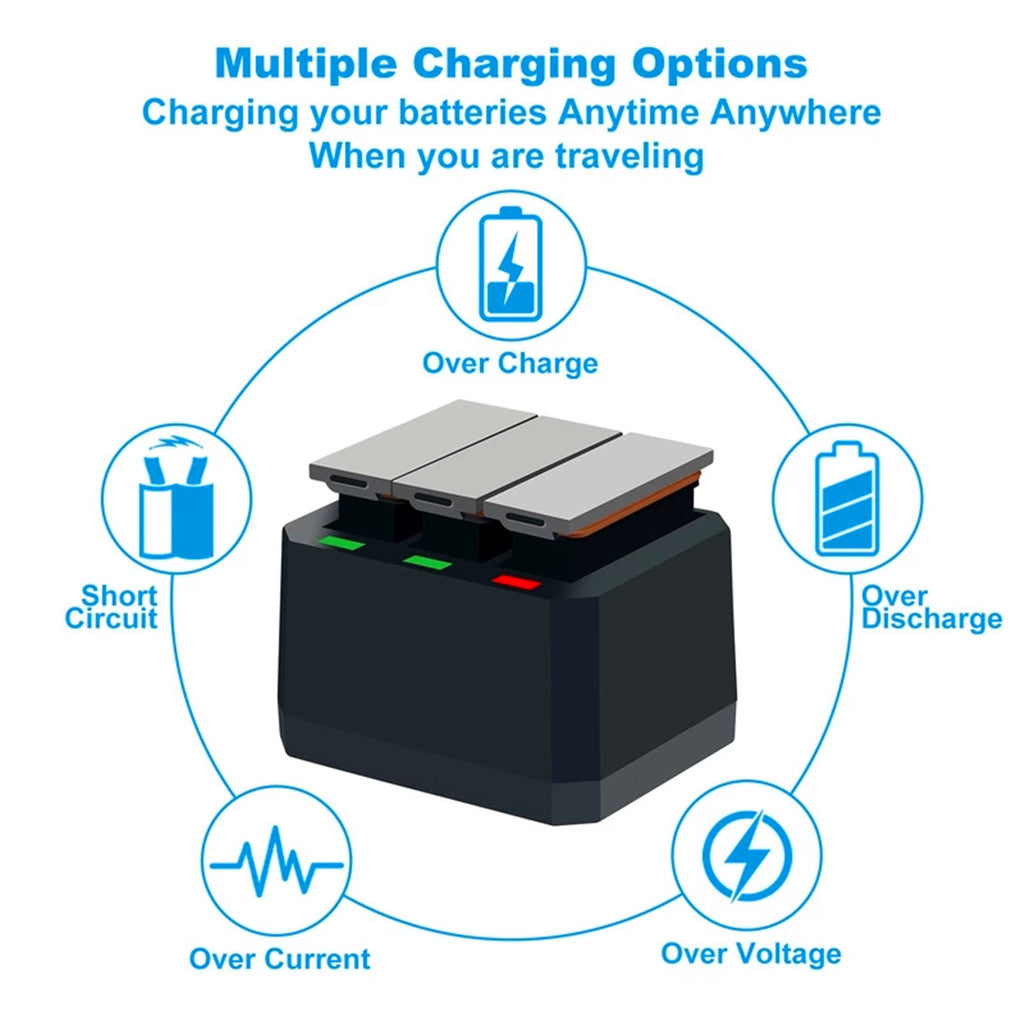 Multiple Charging Options
Charging your batteries Anytime Anywhere
When you are traveling

Over Charge

Short Circuit

Over Discharge

Over Current

Over Voltage