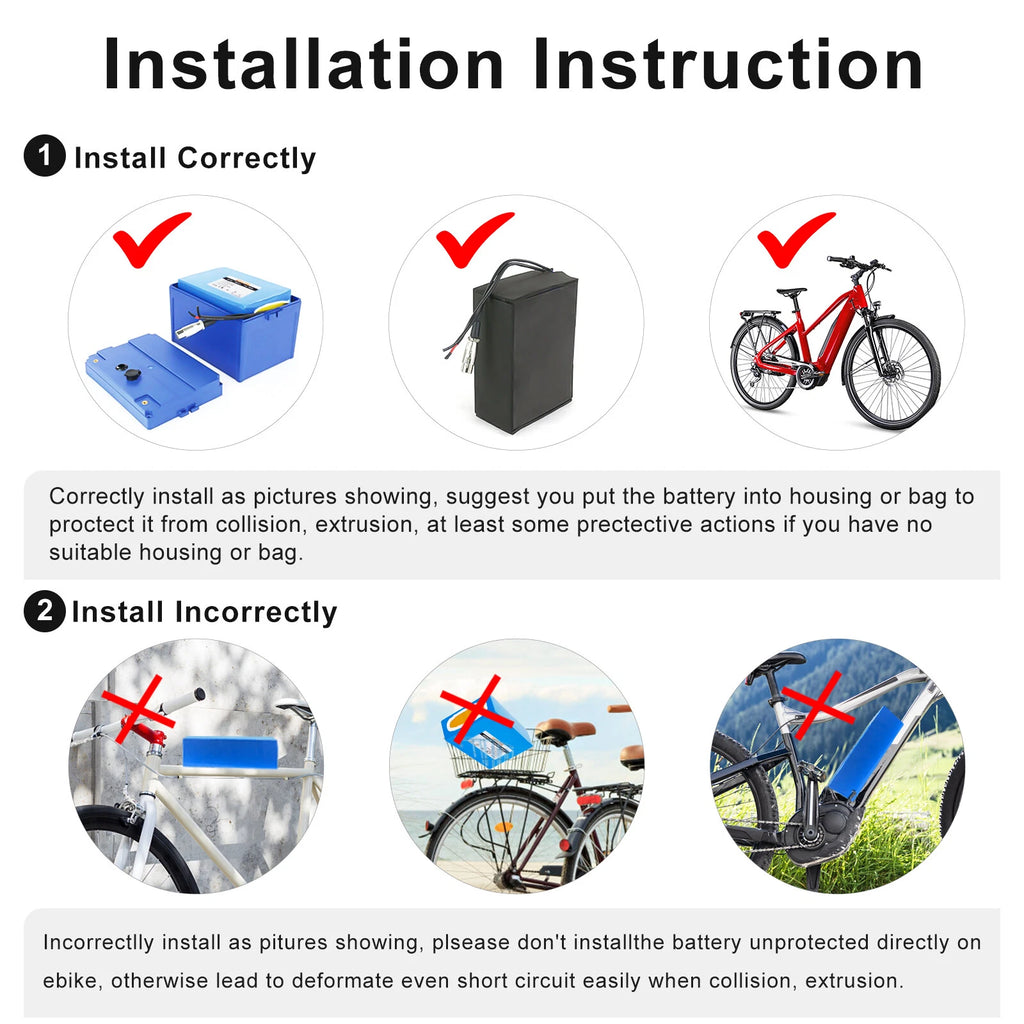 Installation Instruction

1 Install Correctly

Correctly install as pictures showing, suggest you put the battery into housing or bag to proctect it from collision, extrusion, at least some prectective actions if you have no suitable housing or bag.

2 Install Incorrectly

Incorrectlly install as pitures showing, plsease don't installthe battery unprotected directly on ebike, otherwise lead to deformate even short circuit easily when collision, extrusion.